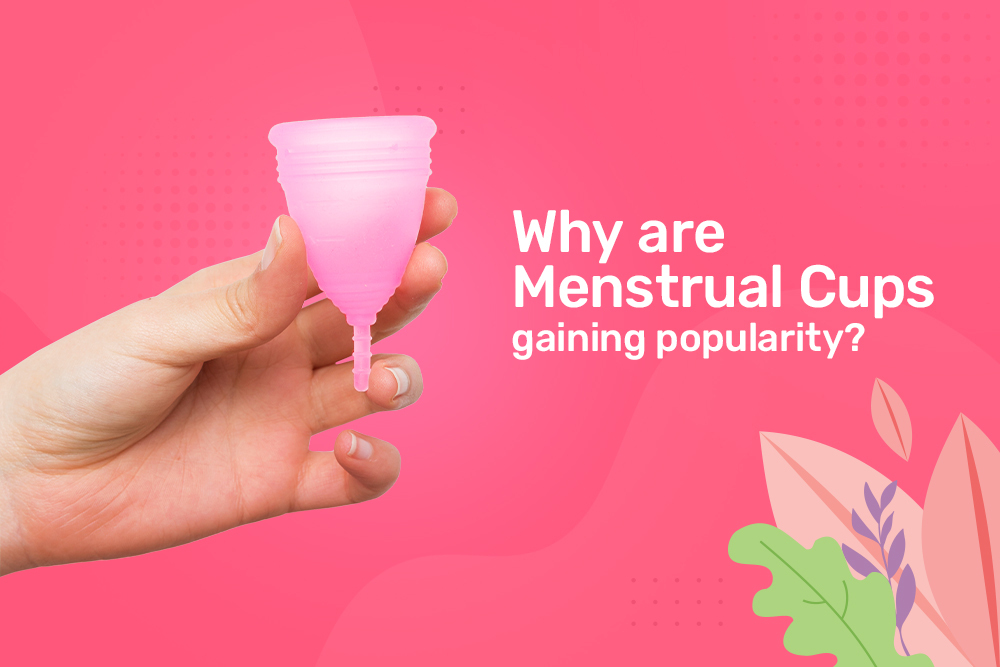 Why are Menstrual Cups gaining popularity?